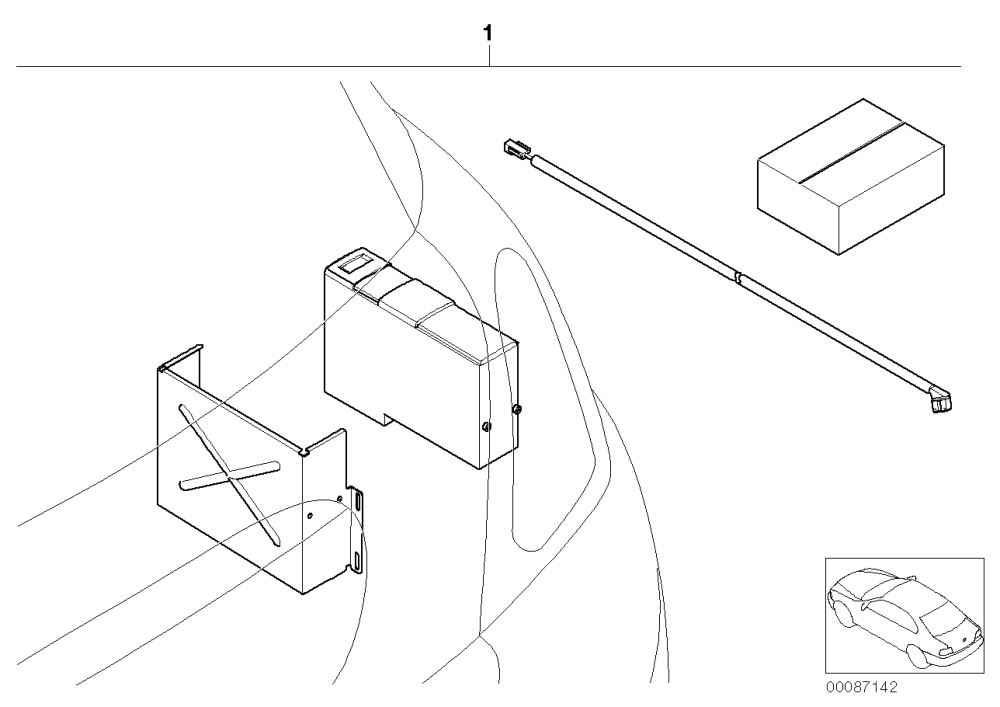 1

00087142