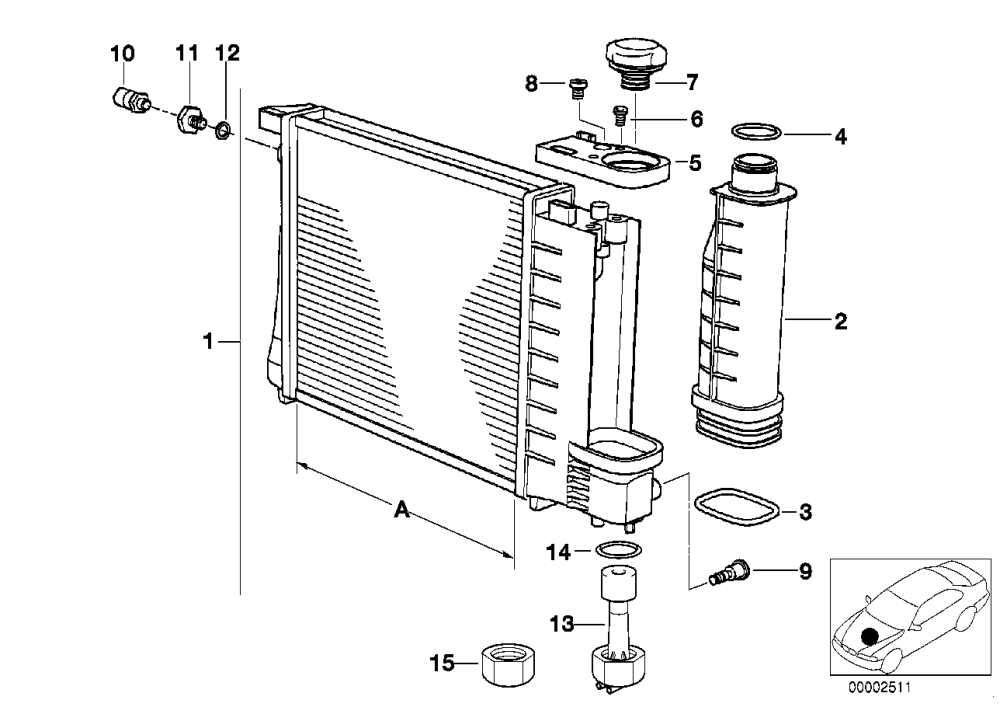 10
11
12
8
7
6
4
5
2
1
A
3
14
9
13
15
00002511